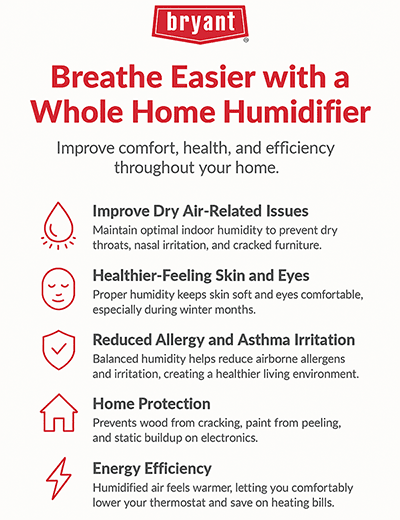 bryant®

Breathe Easier with a Whole Home Humidifier

Improve comfort, health, and efficiency throughout your home.

Improve Dry Air-Related Issues
Maintain optimal indoor humidity to prevent dry throats, nasal irritation, and cracked furniture.

Healthier-Feeling Skin and Eyes
Proper humidity keeps skin soft and eyes comfortable, especially during winter months.

Reduced Allergy and Asthma Irritation
Balanced humidity helps reduce airborne allergens and irritation, creating a healthier living environment.

Home Protection
Prevents wood from cracking, paint from peeling, and static buildup on electronics.

Energy Efficiency
Humidified air feels warmer, letting you comfortably lower your thermostat and save on heating bills.