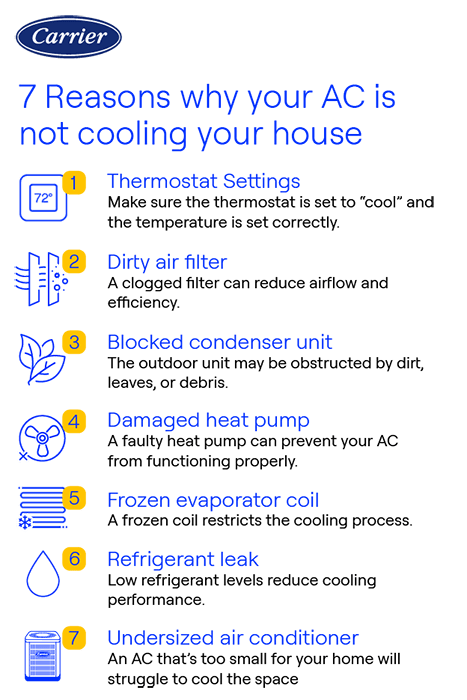 Carrier

7 Reasons why your AC is not cooling your house

72°

1 Thermostat Settings
Make sure the thermostat is set to "cool" and the temperature is set correctly.

2 Dirty air filter
A clogged filter can reduce airflow and efficiency.

3 Blocked condenser unit
The outdoor unit may be obstructed by dirt, leaves, or debris.

4 Damaged heat pump
A faulty heat pump can prevent your AC from functioning properly.

5 Frozen evaporator coil
A frozen coil restricts the cooling process.

6 Refrigerant leak
Low refrigerant levels reduce cooling performance.

7 Undersized air conditioner
An AC that's too small for your home will struggle to cool the space