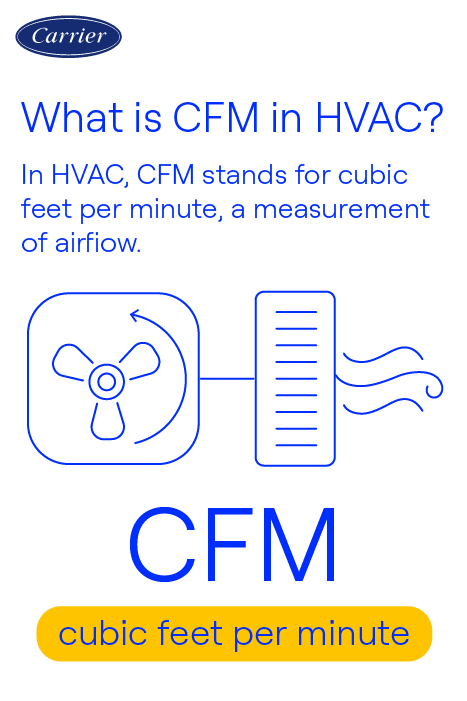 Carrier

What is CFM in HVAC?

In HVAC, CFM stands for cubic feet per minute, a measurement of airflow.

CFM

cubic feet per minute