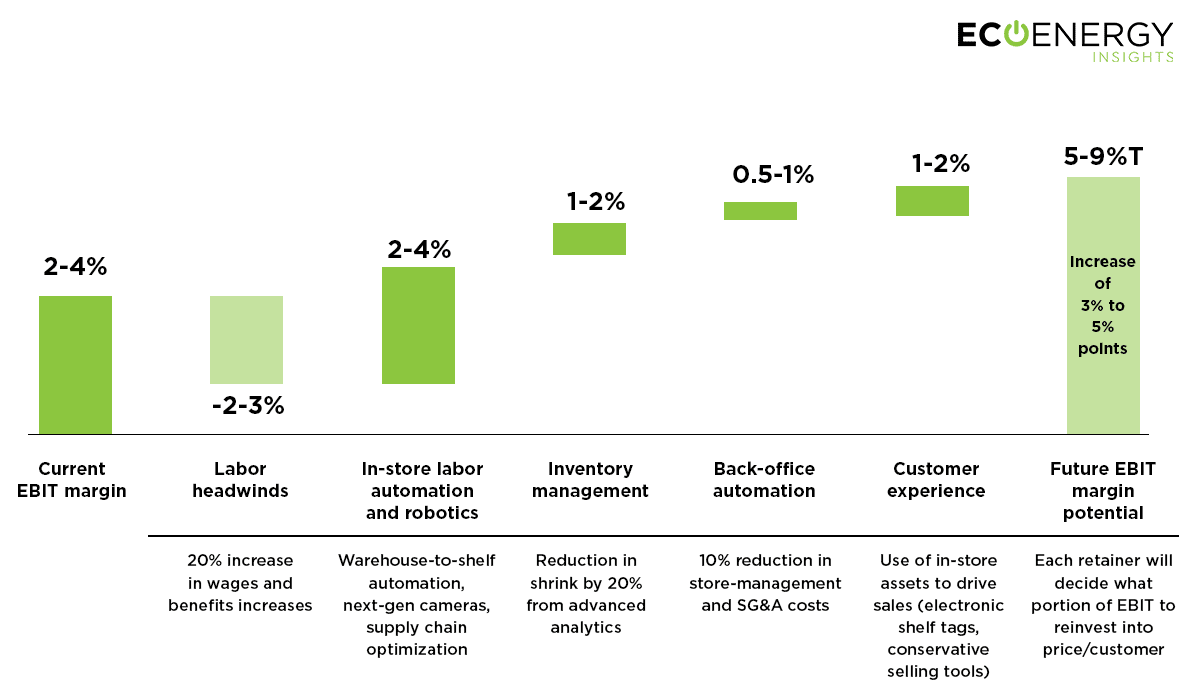 ECOENERGY
INSIGHTS

2-4%

-2-3%

2-4%

1-2%

0.5-1%

1-2%

5-9%T

Increase of 3% to 5% points

Current EBIT margin

Labor headwinds

In-store labor automation and robotics

Inventory management

Back-office automation

Customer experience

Future EBIT margin potential

20% increase in wages and benefits increases

Warehouse-to-shelf automation, next-gen cameras, supply chain optimization

Reduction in shrink by 20% from advanced analytics

10% reduction in store-management and SG&A costs

Use of in-store assets to drive sales (electronic shelf tags, conservative selling tools)

Each retainer will decide what portion of EBIT to reinvest into price/customer