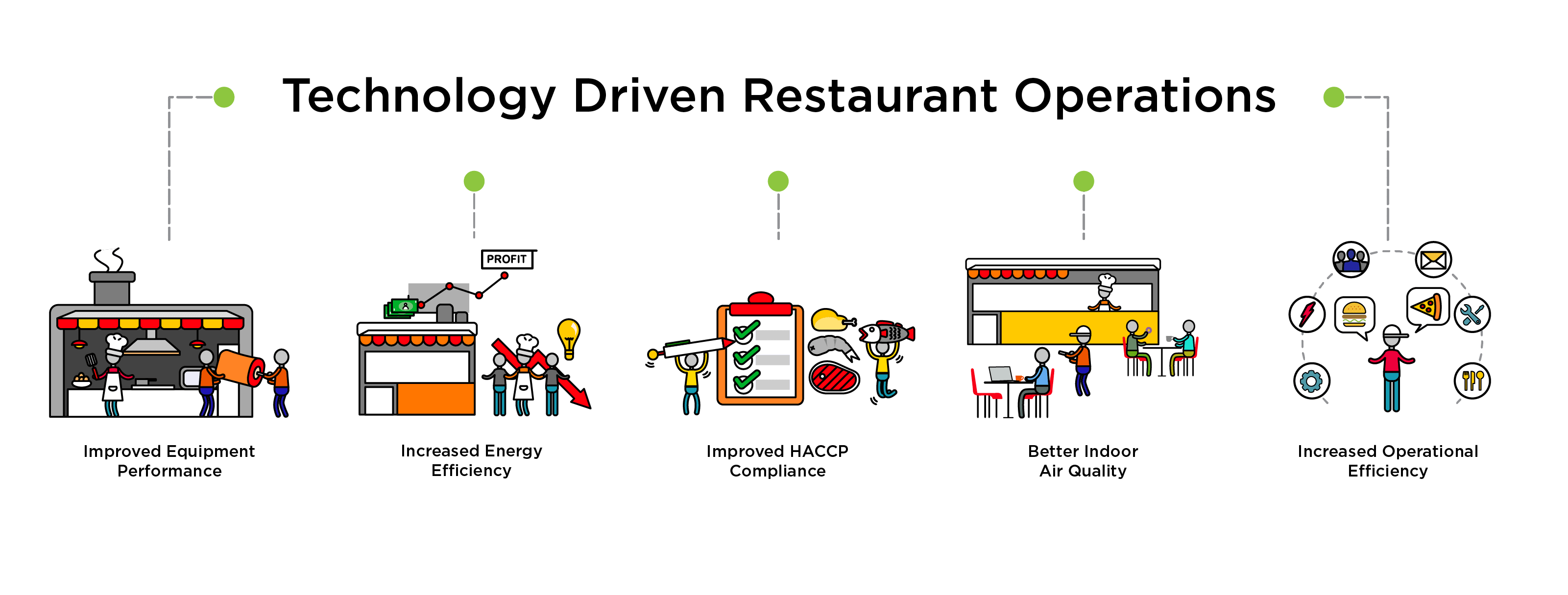 Technology Driven Restaurant Operations

PROFIT

Improved Equipment Performance

Increased Energy Efficiency

Improved HACCP Compliance

Better Indoor Air Quality

Increased Operational Efficiency