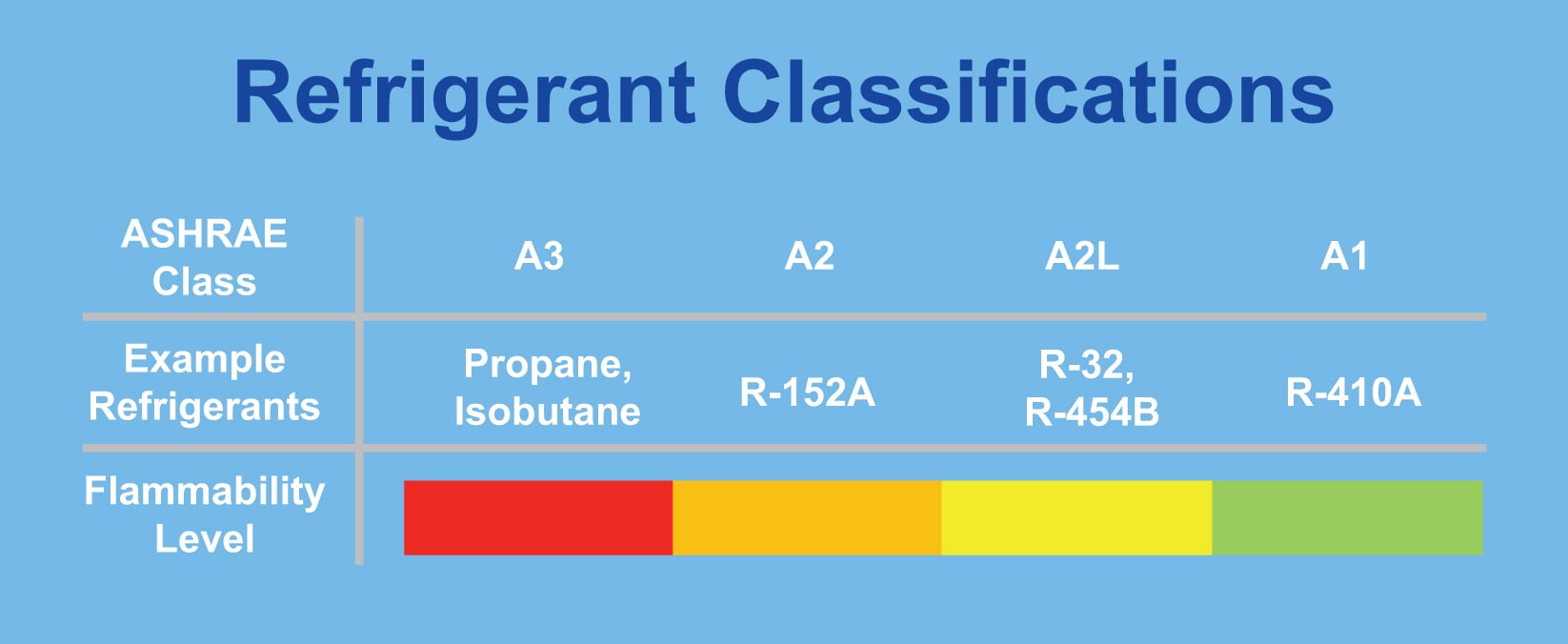 Refrigerant Classifications

| ASHRAE Class | A3 | A2 | A2L | A1 |
|---|---|---|---|---|
| Example Refrigerants | Propane, Isobutane | R-152A | R-32, R-454B | R-410A |
| Flammability Level | | | | |