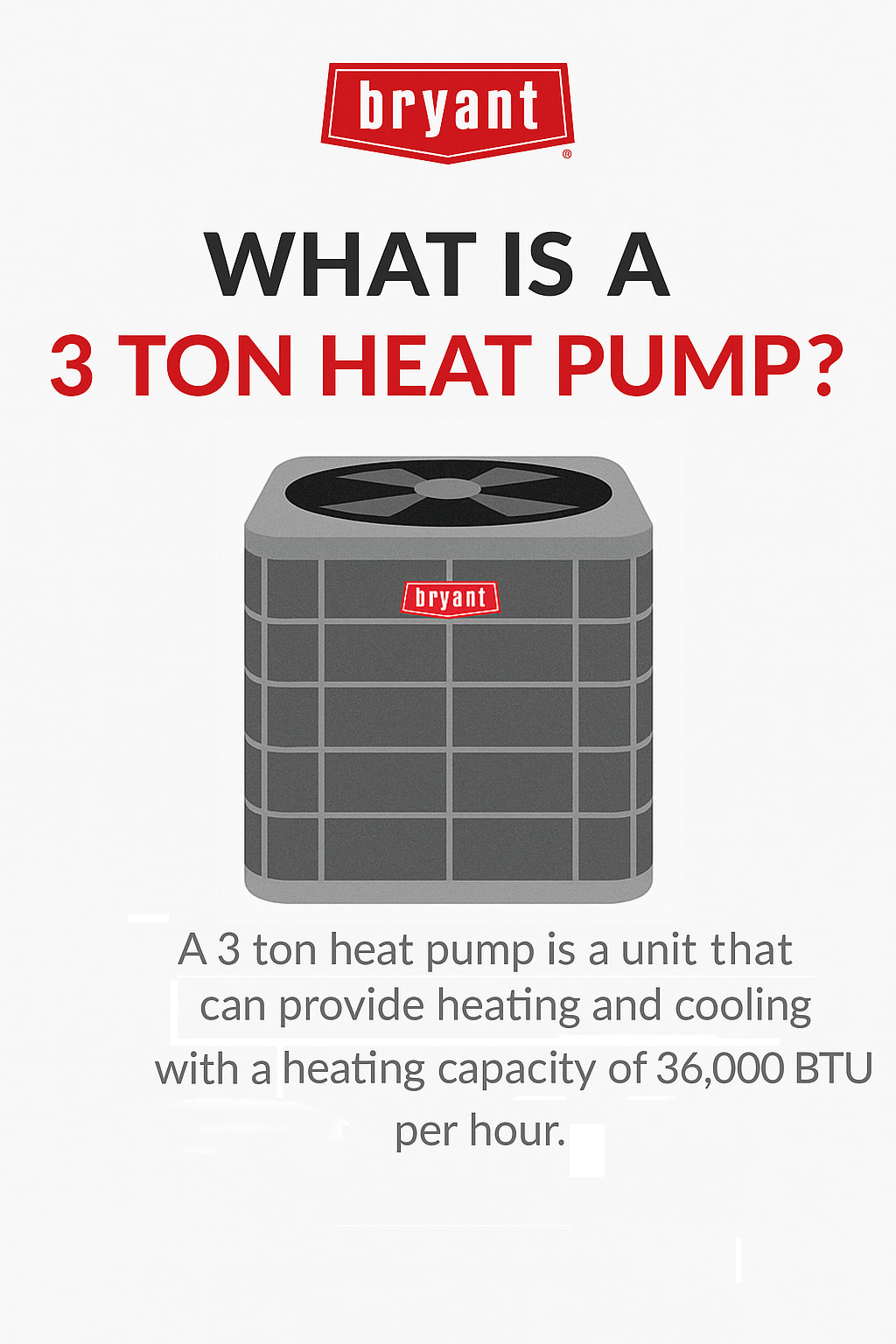 bryant®

WHAT IS A
3 TON HEAT PUMP?

bryant

A 3 ton heat pump is a unit that can provide heating and cooling with a heating capacity of 36,000 BTU per hour.