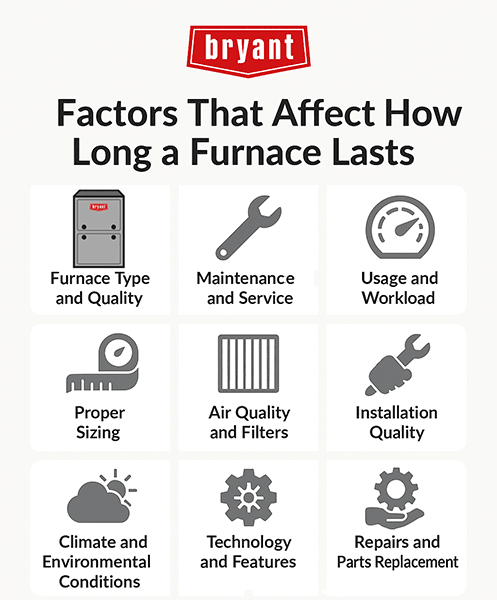 bryant

Factors That Affect How Long a Furnace Lasts

bryant

Furnace Type and Quality

Maintenance and Service

Usage and Workload

Proper Sizing

Air Quality and Filters

Installation Quality

Climate and Environmental Conditions

Technology and Features

Repairs and Parts Replacement