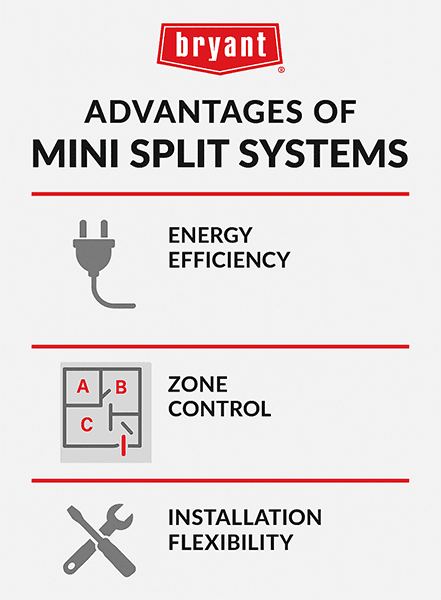 bryant®

ADVANTAGES OF
MINI SPLIT SYSTEMS

ENERGY EFFICIENCY

A B C

ZONE CONTROL

INSTALLATION FLEXIBILITY