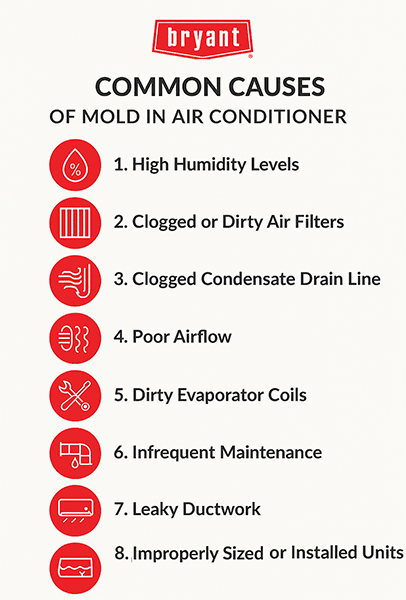 bryant

COMMON CAUSES
OF MOLD IN AIR CONDITIONER

%

1. High Humidity Levels

2. Clogged or Dirty Air Filters

3. Clogged Condensate Drain Line

4. Poor Airflow

5. Dirty Evaporator Coils

6. Infrequent Maintenance

7. Leaky Ductwork

8. Improperly Sized or Installed Units