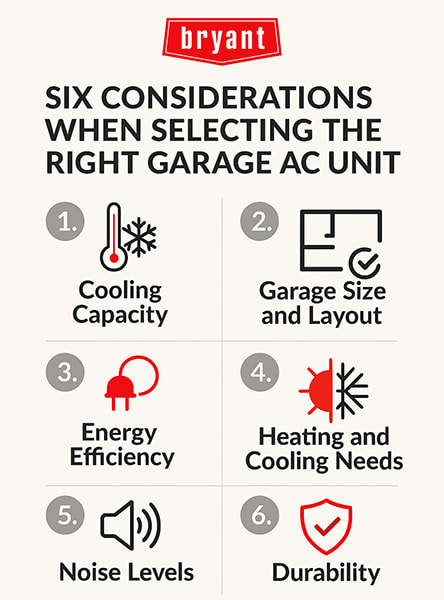 bryant

SIX CONSIDERATIONS WHEN SELECTING THE RIGHT GARAGE AC UNIT

1. Cooling Capacity

2. Garage Size and Layout

3. Energy Efficiency

4. Heating and Cooling Needs

5. Noise Levels

6. Durability