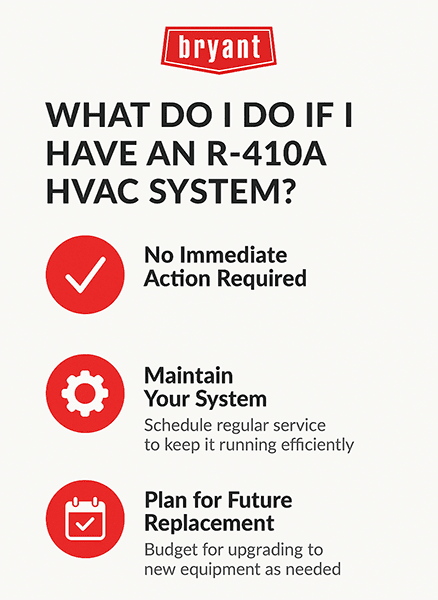 bryant

WHAT DO I DO IF I HAVE AN R-410A HVAC SYSTEM?

No Immediate Action Required

Maintain Your System

Schedule regular service to keep it running efficiently

Plan for Future Replacement

Budget for upgrading to new equipment as needed