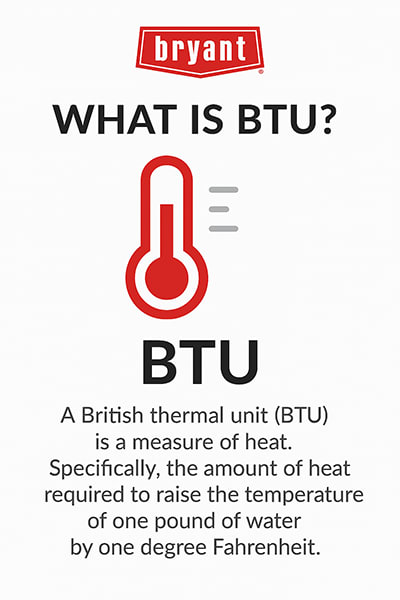 bryant

WHAT IS BTU?

BTU

A British thermal unit (BTU) is a measure of heat. Specifically, the amount of heat required to raise the temperature of one pound of water by one degree Fahrenheit.