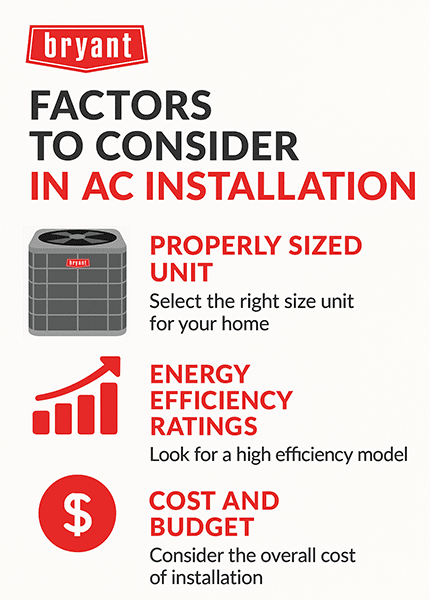 bryant

FACTORS TO CONSIDER IN AC INSTALLATION

bryant

PROPERLY SIZED UNIT
Select the right size unit for your home

ENERGY EFFICIENCY RATINGS
Look for a high efficiency model

$

COST AND BUDGET
Consider the overall cost of installation