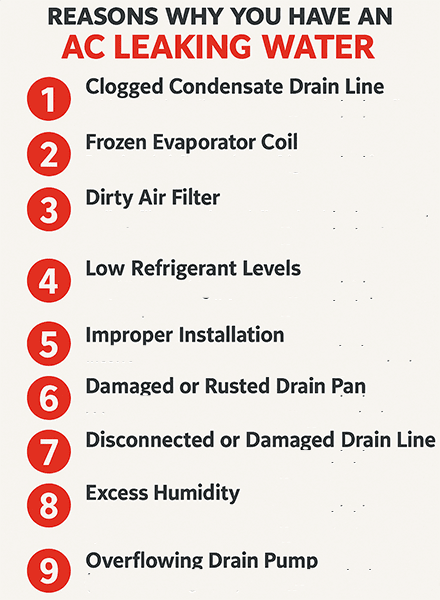 REASONS WHY YOU HAVE AN
AC LEAKING WATER

1 Clogged Condensate Drain Line

2 Frozen Evaporator Coil

3 Dirty Air Filter

4 Low Refrigerant Levels

5 Improper Installation

6 Damaged or Rusted Drain Pan

7 Disconnected or Damaged Drain Line

8 Excess Humidity

9 Overflowing Drain Pump