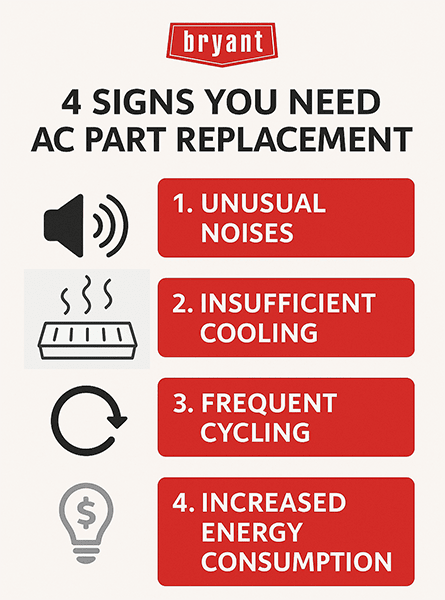 bryant

4 SIGNS YOU NEED AC PART REPLACEMENT

1. UNUSUAL NOISES

2. INSUFFICIENT COOLING

3. FREQUENT CYCLING

$

4. INCREASED ENERGY CONSUMPTION