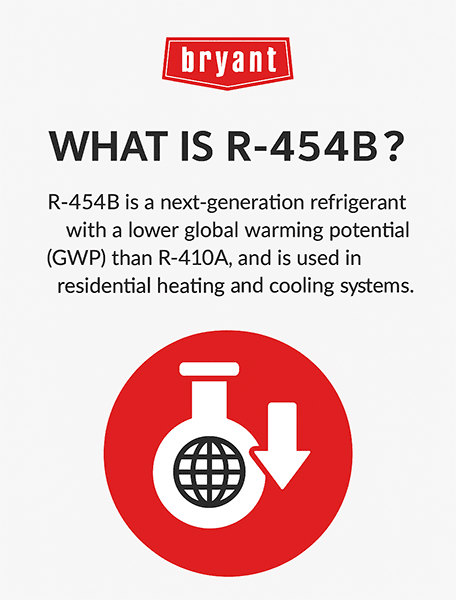 bryant

WHAT IS R-454B?

R-454B is a next-generation refrigerant with a lower global warming potential (GWP) than R-410A, and is used in residential heating and cooling systems.