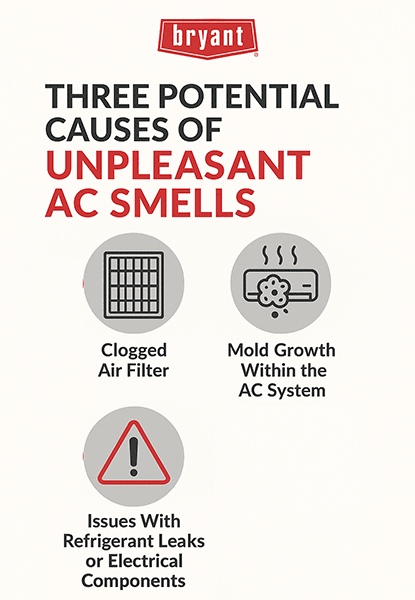 bryant

THREE POTENTIAL CAUSES OF UNPLEASANT AC SMELLS

Clogged Air Filter

Mold Growth Within the AC System

Issues With Refrigerant Leaks or Electrical Components