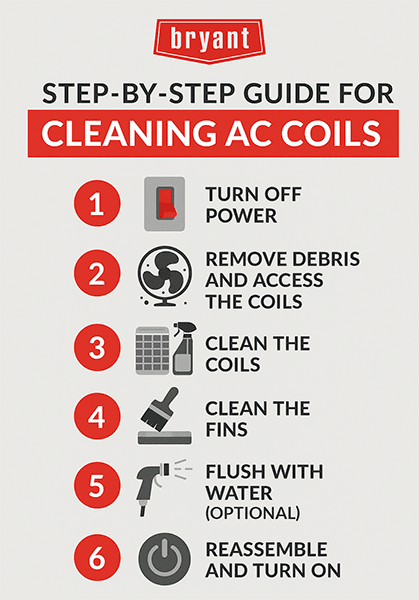 bryant

STEP-BY-STEP GUIDE FOR

CLEANING AC COILS

1 TURN OFF POWER

2 REMOVE DEBRIS AND ACCESS THE COILS

3 CLEAN THE COILS

4 CLEAN THE FINS

5 FLUSH WITH WATER (OPTIONAL)

6 REASSEMBLE AND TURN ON