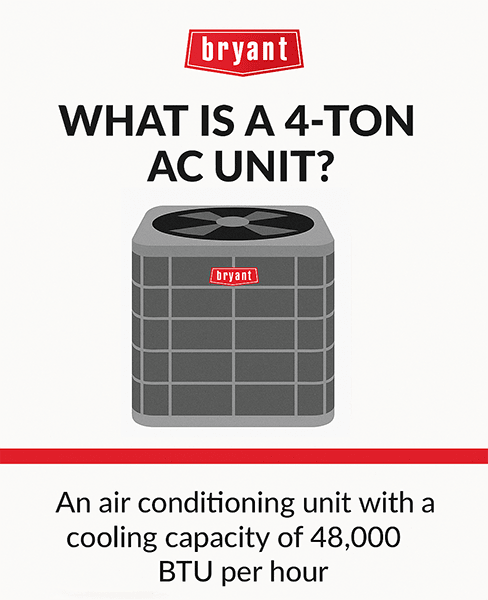 bryant

WHAT IS A 4-TON AC UNIT?

bryant

An air conditioning unit with a cooling capacity of 48,000 BTU per hour