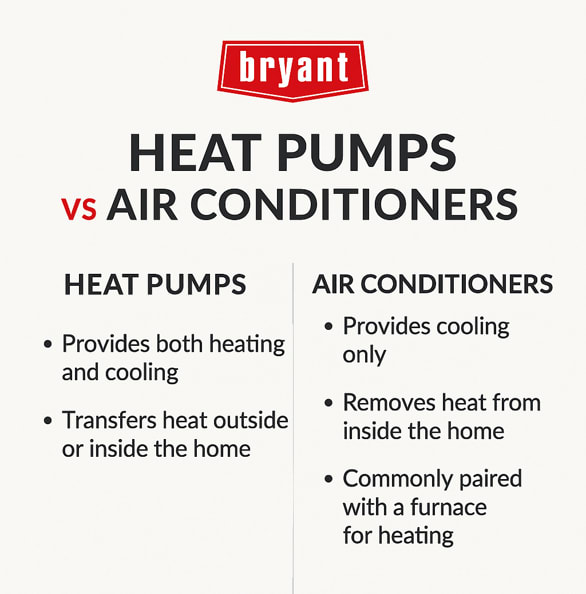 bryant

HEAT PUMPS
vs AIR CONDITIONERS

HEAT PUMPS

• Provides both heating and cooling

• Transfers heat outside or inside the home

AIR CONDITIONERS

• Provides cooling only

• Removes heat from inside the home

• Commonly paired with a furnace for heating