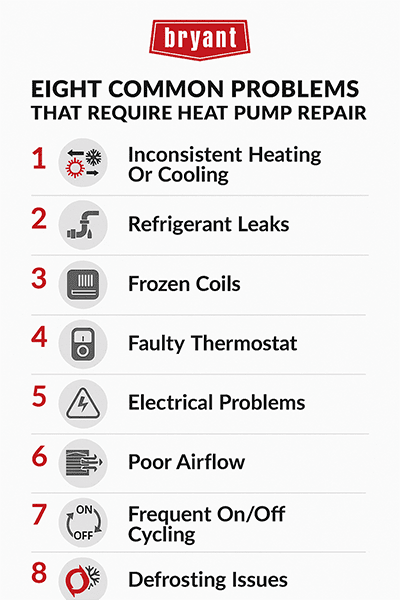 bryant

EIGHT COMMON PROBLEMS
THAT REQUIRE HEAT PUMP REPAIR

1 Inconsistent Heating Or Cooling

2 Refrigerant Leaks

3 Frozen Coils

4 Faulty Thermostat

5 Electrical Problems

6 Poor Airflow

7 ON OFF Frequent On/Off Cycling

8 Defrosting Issues