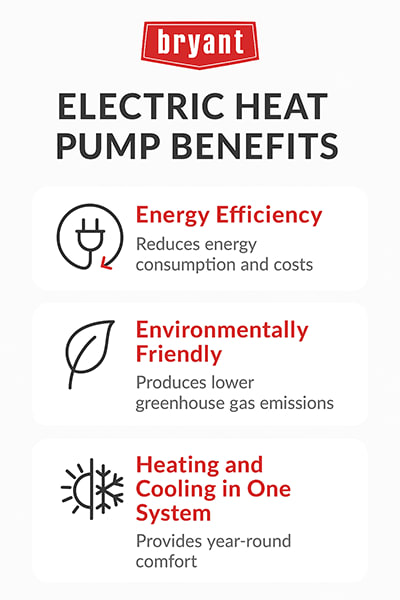 bryant

ELECTRIC HEAT PUMP BENEFITS

Energy Efficiency
Reduces energy consumption and costs

Environmentally Friendly
Produces lower greenhouse gas emissions

Heating and Cooling in One System
Provides year-round comfort