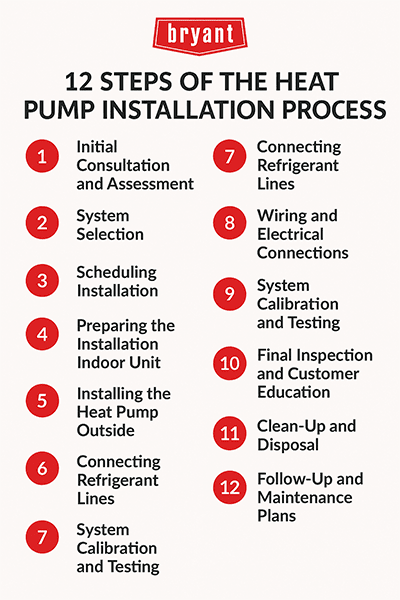 bryant

12 STEPS OF THE HEAT PUMP INSTALLATION PROCESS

1 Initial Consultation and Assessment

2 System Selection

3 Scheduling Installation

4 Preparing the Installation Indoor Unit

5 Installing the Heat Pump Outside

6 Connecting Refrigerant Lines

7 System Calibration and Testing

7 Connecting Refrigerant Lines

8 Wiring and Electrical Connections

9 System Calibration and Testing

10 Final Inspection and Customer Education

11 Clean-Up and Disposal

12 Follow-Up and Maintenance Plans