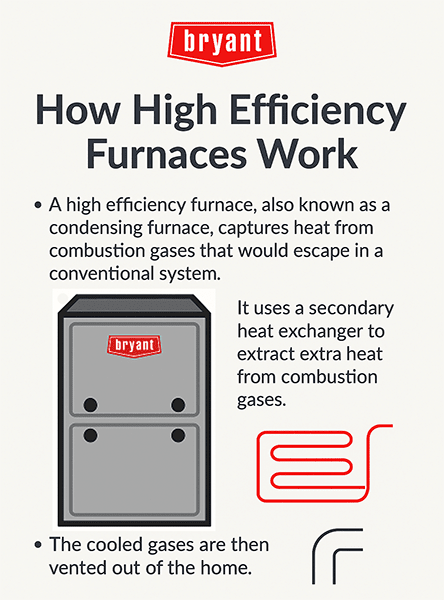 bryant

How High Efficiency Furnaces Work

• A high efficiency furnace, also known as a condensing furnace, captures heat from combustion gases that would escape in a conventional system.

bryant

It uses a secondary heat exchanger to extract extra heat from combustion gases.

• The cooled gases are then vented out of the home.