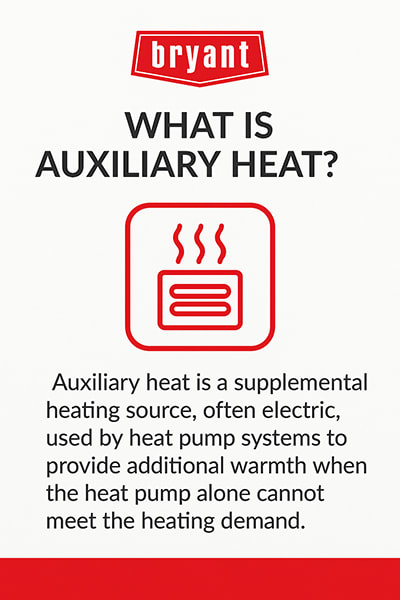 bryant

WHAT IS AUXILIARY HEAT?

Auxiliary heat is a supplemental heating source, often electric, used by heat pump systems to provide additional warmth when the heat pump alone cannot meet the heating demand.