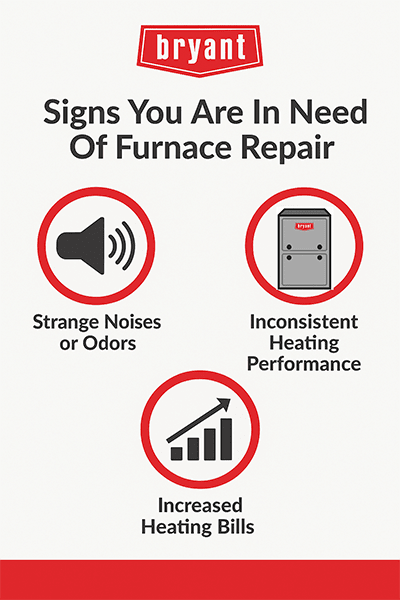 bryant

Signs You Are In Need Of Furnace Repair

bryant

Strange Noises or Odors

Inconsistent Heating Performance

Increased Heating Bills