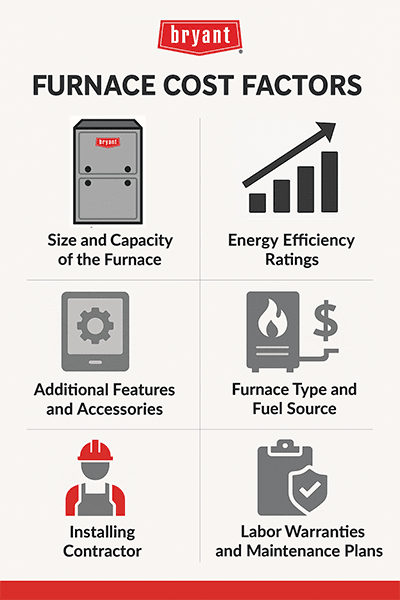 bryant

FURNACE COST FACTORS

bryant

Size and Capacity of the Furnace

Energy Efficiency Ratings

Additional Features and Accessories

$

Furnace Type and Fuel Source

Installing Contractor

Labor Warranties and Maintenance Plans