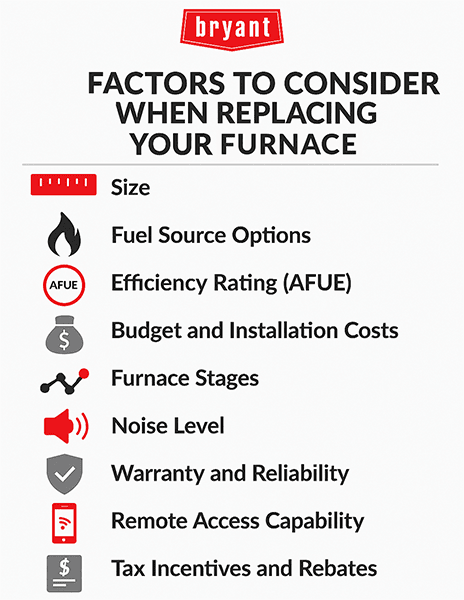 bryant

FACTORS TO CONSIDER WHEN REPLACING YOUR FURNACE

Size

Fuel Source Options

AFUE

Efficiency Rating (AFUE)

$

Budget and Installation Costs

Furnace Stages

Noise Level

Warranty and Reliability

Remote Access Capability

$

Tax Incentives and Rebates