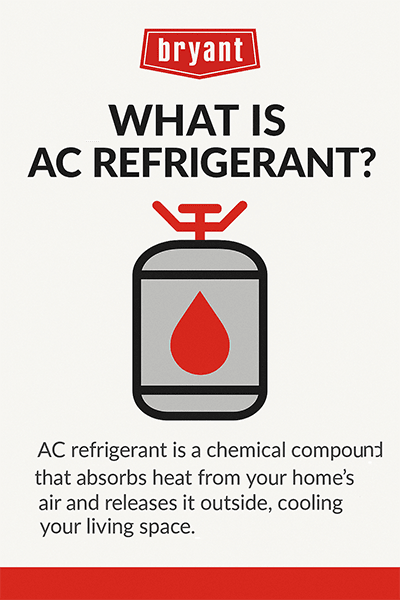 bryant

WHAT IS AC REFRIGERANT?

AC refrigerant is a chemical compound that absorbs heat from your home's air and releases it outside, cooling your living space.