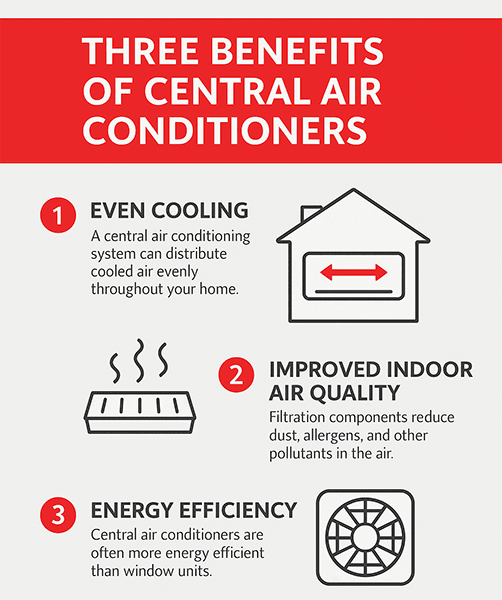 THREE BENEFITS OF CENTRAL AIR CONDITIONERS

1 EVEN COOLING
A central air conditioning system can distribute cooled air evenly throughout your home.

2 IMPROVED INDOOR AIR QUALITY
Filtration components reduce dust, allergens, and other pollutants in the air.

3 ENERGY EFFICIENCY
Central air conditioners are often more energy efficient than window units.