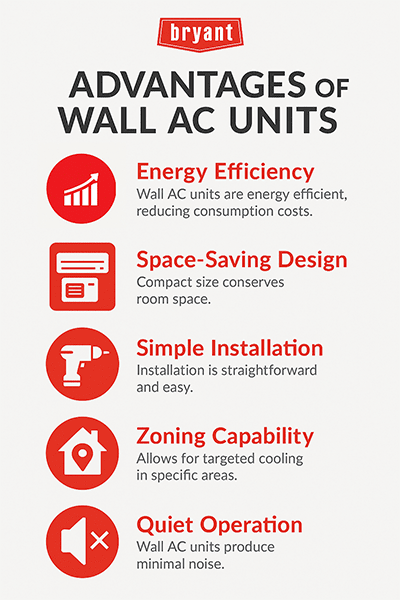 bryant

ADVANTAGES OF WALL AC UNITS

Energy Efficiency
Wall AC units are energy efficient, reducing consumption costs.

Space-Saving Design
Compact size conserves room space.

Simple Installation
Installation is straightforward and easy.

Zoning Capability
Allows for targeted cooling in specific areas.

Quiet Operation
Wall AC units produce minimal noise.