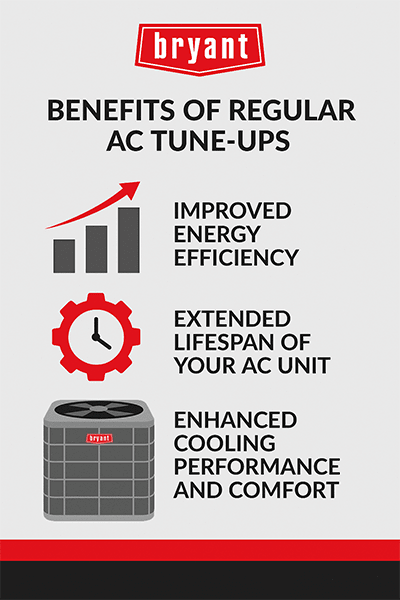 bryant

BENEFITS OF REGULAR AC TUNE-UPS

IMPROVED ENERGY EFFICIENCY

EXTENDED LIFESPAN OF YOUR AC UNIT

bryant

ENHANCED COOLING PERFORMANCE AND COMFORT