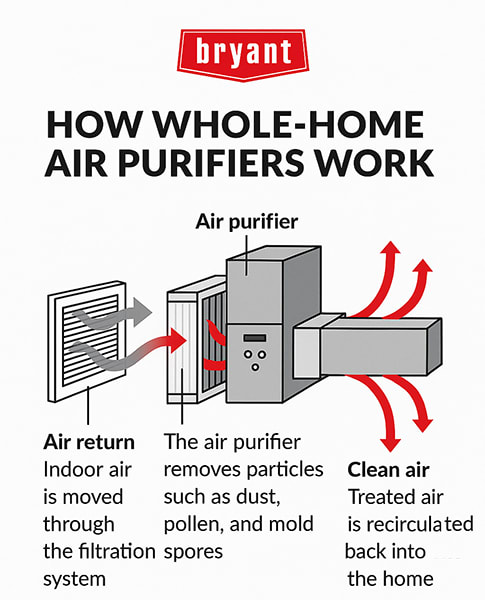 bryant

HOW WHOLE-HOME AIR PURIFIERS WORK

Air purifier

Air return
Indoor air is moved through the filtration system

The air purifier removes particles such as dust, pollen, and mold spores

Clean air
Treated air is recirculated back into the home