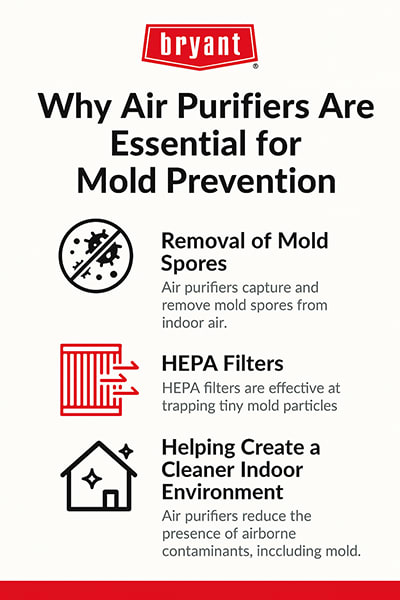 bryant®

Why Air Purifiers Are Essential for Mold Prevention

Removal of Mold Spores
Air purifiers capture and remove mold spores from indoor air.

HEPA Filters
HEPA filters are effective at trapping tiny mold particles

Helping Create a Cleaner Indoor Environment
Air purifiers reduce the presence of airborne contaminants, inccluding mold.