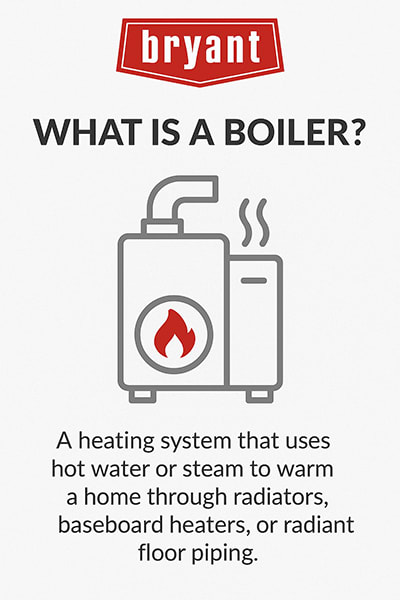 bryant

WHAT IS A BOILER?

A heating system that uses hot water or steam to warm a home through radiators, baseboard heaters, or radiant floor piping.