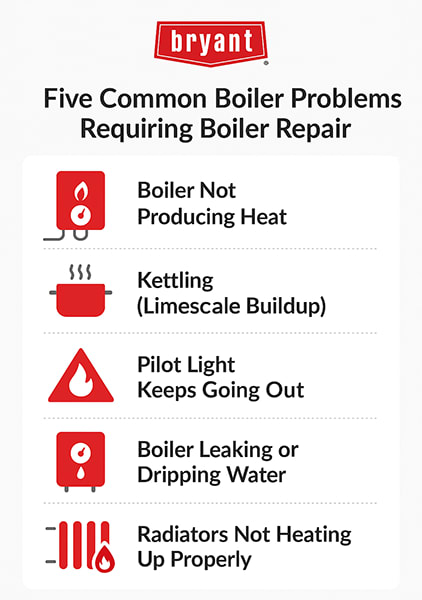 bryant

Five Common Boiler Problems Requiring Boiler Repair

Boiler Not Producing Heat

Kettling (Limescale Buildup)

Pilot Light Keeps Going Out

Boiler Leaking or Dripping Water

Radiators Not Heating Up Properly