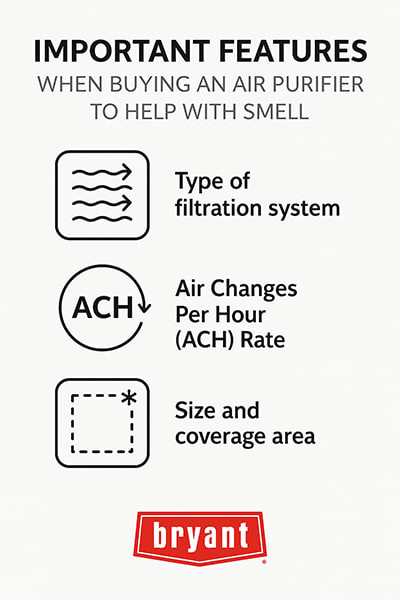 IMPORTANT FEATURES
WHEN BUYING AN AIR PURIFIER TO HELP WITH SMELL

Type of filtration system

ACH

Air Changes Per Hour (ACH) Rate

Size and coverage area

bryant