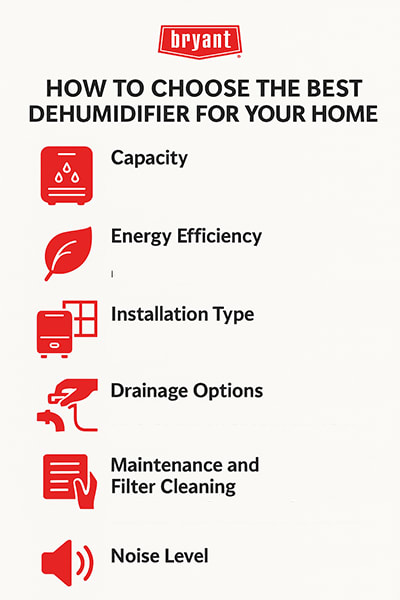 bryant

HOW TO CHOOSE THE BEST DEHUMIDIFIER FOR YOUR HOME

Capacity

Energy Efficiency

Installation Type

Drainage Options

Maintenance and Filter Cleaning

Noise Level