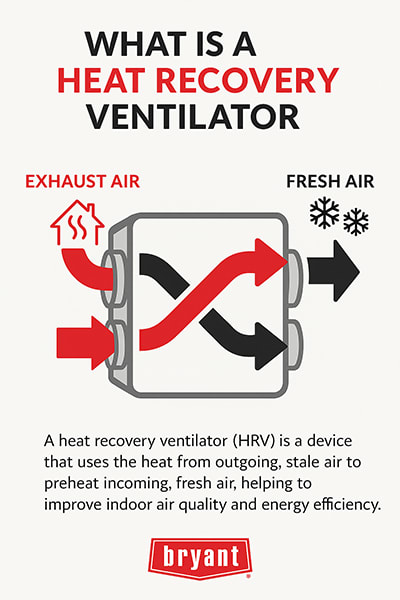 WHAT IS A
HEAT RECOVERY
VENTILATOR

EXHAUST AIR

FRESH AIR

A heat recovery ventilator (HRV) is a device that uses the heat from outgoing, stale air to preheat incoming, fresh air, helping to improve indoor air quality and energy efficiency.

bryant