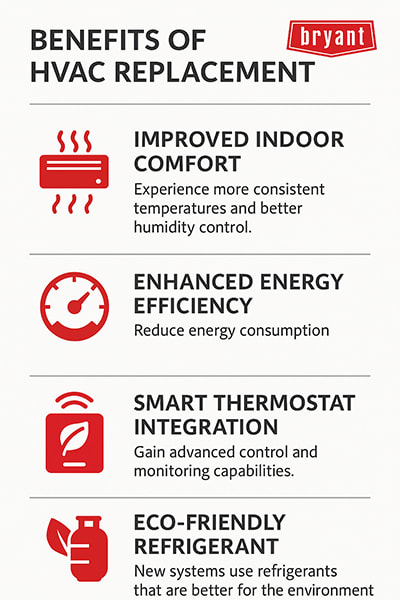 BENEFITS OF HVAC REPLACEMENT

bryant

IMPROVED INDOOR COMFORT

Experience more consistent temperatures and better humidity control.

ENHANCED ENERGY EFFICIENCY

Reduce energy consumption

SMART THERMOSTAT INTEGRATION

Gain advanced control and monitoring capabilities.

ECO-FRIENDLY REFRIGERANT

New systems use refrigerants that are better for the environment