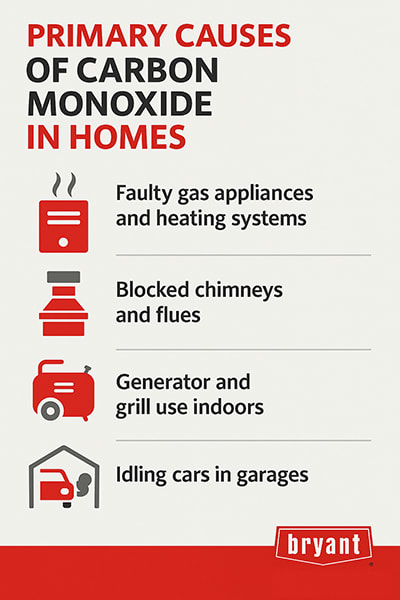 PRIMARY CAUSES OF CARBON MONOXIDE IN HOMES

Faulty gas appliances and heating systems

Blocked chimneys and flues

Generator and grill use indoors

Idling cars in garages

bryant