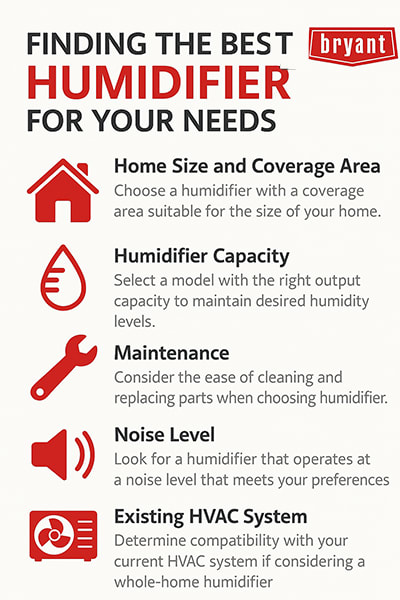 FINDING THE BEST
HUMIDIFIER
FOR YOUR NEEDS

bryant

Home Size and Coverage Area
Choose a humidifier with a coverage area suitable for the size of your home.

Humidifier Capacity
Select a model with the right output capacity to maintain desired humidity levels.

Maintenance
Consider the ease of cleaning and replacing parts when choosing humidifier.

Noise Level
Look for a humidifier that operates at a noise level that meets your preferences

Existing HVAC System
Determine compatibility with your current HVAC system if considering a whole-home humidifier