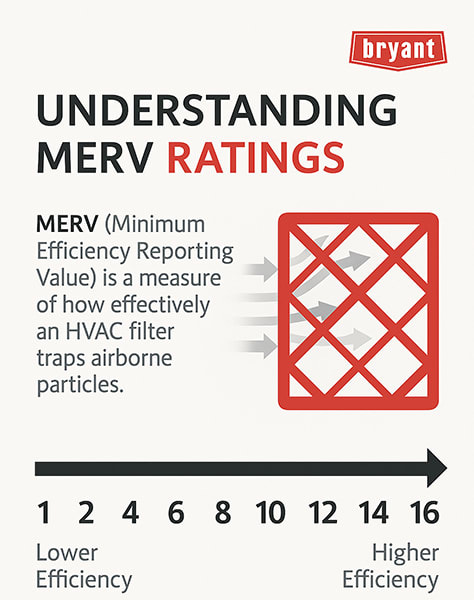 bryant

UNDERSTANDING MERV RATINGS

MERV (Minimum Efficiency Reporting Value) is a measure of how effectively an HVAC filter traps airborne particles.

1 2 4 6 8 10 12 14 16

Lower Efficiency

Higher Efficiency