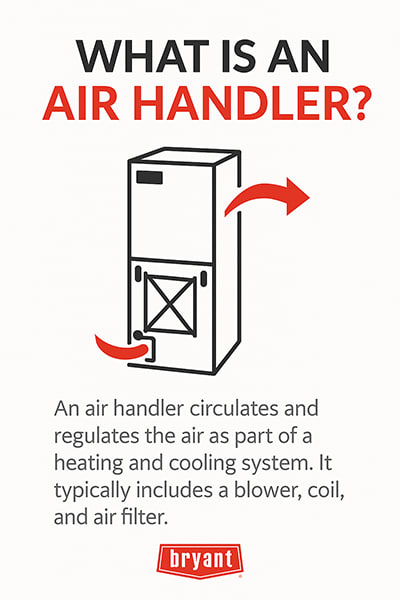 WHAT IS AN
AIR HANDLER?

An air handler circulates and regulates the air as part of a heating and cooling system. It typically includes a blower, coil, and air filter.

bryant