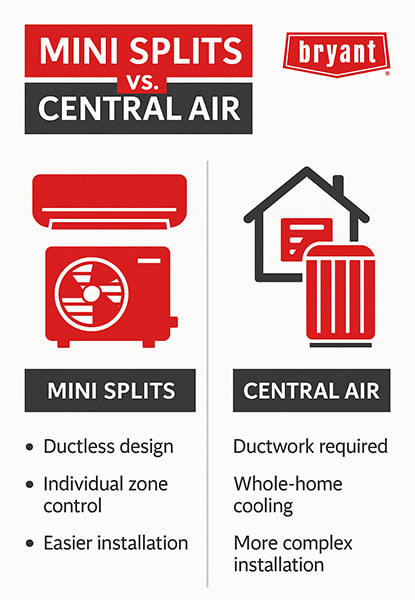 MINI SPLITS
vs.
CENTRAL AIR

bryant

MINI SPLITS

• Ductless design
• Individual zone control
• Easier installation

CENTRAL AIR

Ductwork required

Whole-home cooling

More complex installation