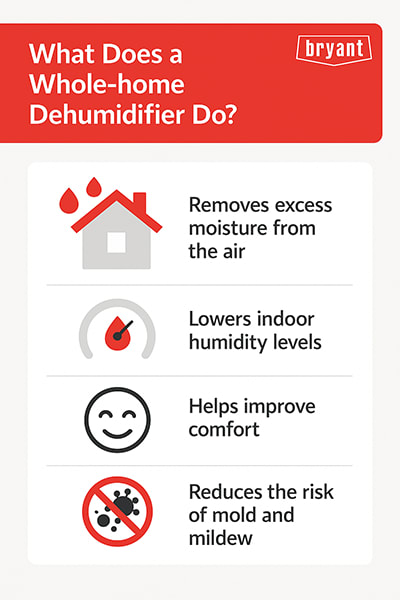 What Does a Whole-home Dehumidifier Do?

bryant

Removes excess moisture from the air

Lowers indoor humidity levels

Helps improve comfort

Reduces the risk of mold and mildew