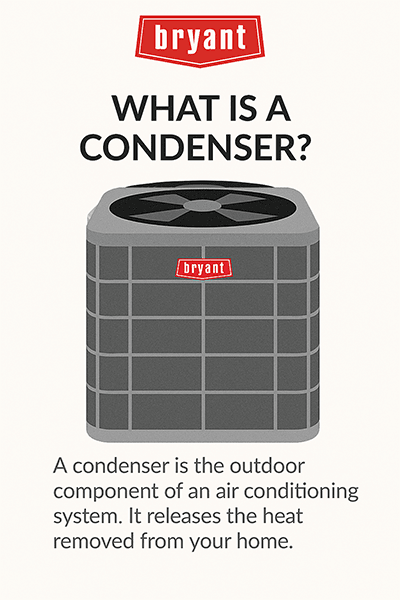 bryant

WHAT IS A CONDENSER?

bryant

A condenser is the outdoor component of an air conditioning system. It releases the heat removed from your home.