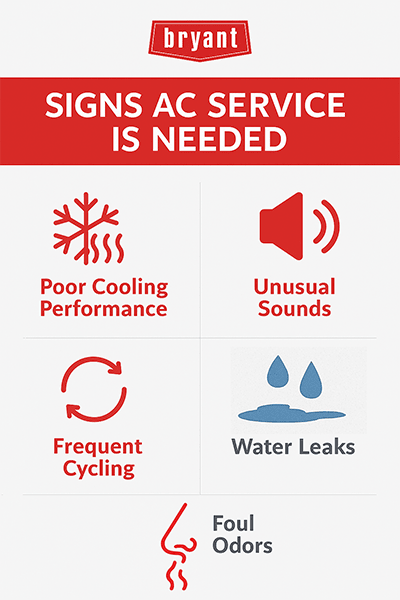 bryant

SIGNS AC SERVICE IS NEEDED

Poor Cooling Performance

Unusual Sounds

Frequent Cycling

Water Leaks

Foul Odors