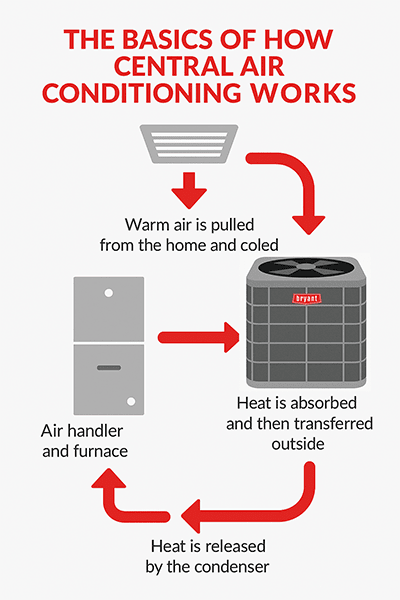 THE BASICS OF HOW CENTRAL AIR CONDITIONING WORKS

Warm air is pulled from the home and coled

bryant

Air handler and furnace

Heat is absorbed and then transferred outside

Heat is released by the condenser